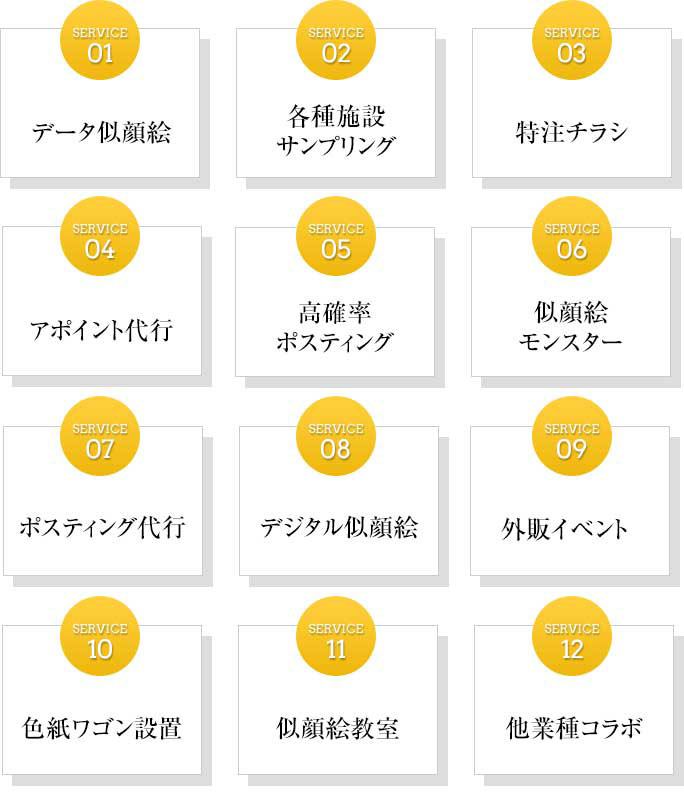 SERVICE
01

データ似顔絵

SERVICE
02

各種施設
サンプリング

SERVICE
03

特注チラシ

SERVICE
04

アポイント代行

SERVICE
05

高確率
ポスティング

SERVICE
06

似顔絵
モンスター

SERVICE
07

ポスティング代行

SERVICE
08

デジタル似顔絵

SERVICE
09

外販イベント

SERVICE
10

色紙ワゴン設置

SERVICE
11

似顔絵教室

SERVICE
12

他業種コラボ